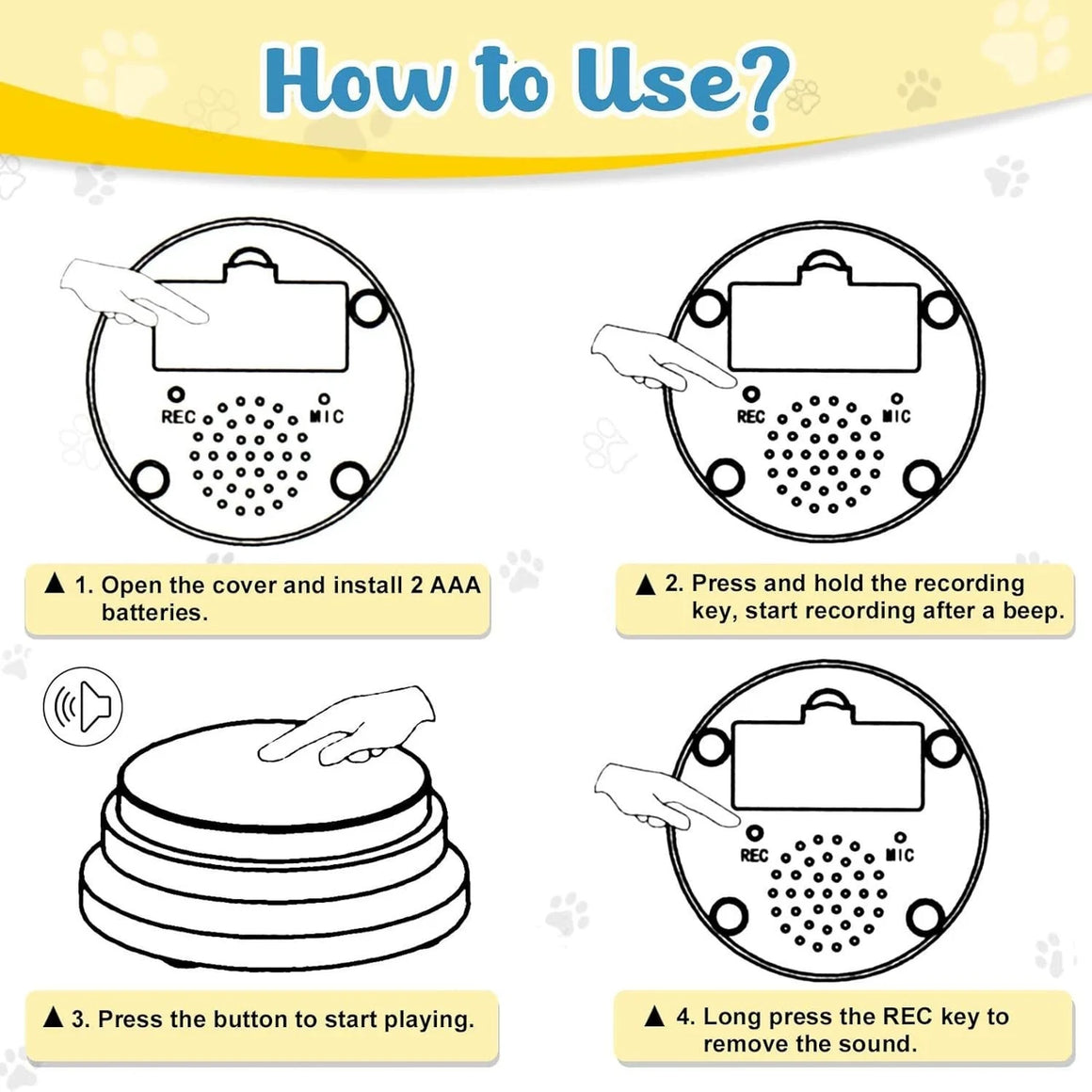 How to Use?

REC

MIC

▲ 1. Open the cover and install 2 AAA batteries.

REC

MIC

▲ 2. Press and hold the recording key, start recording after a beep.

▲ 3. Press the button to start playing.

REC

MIC

▲ 4. Long press the REC key to remove the sound.